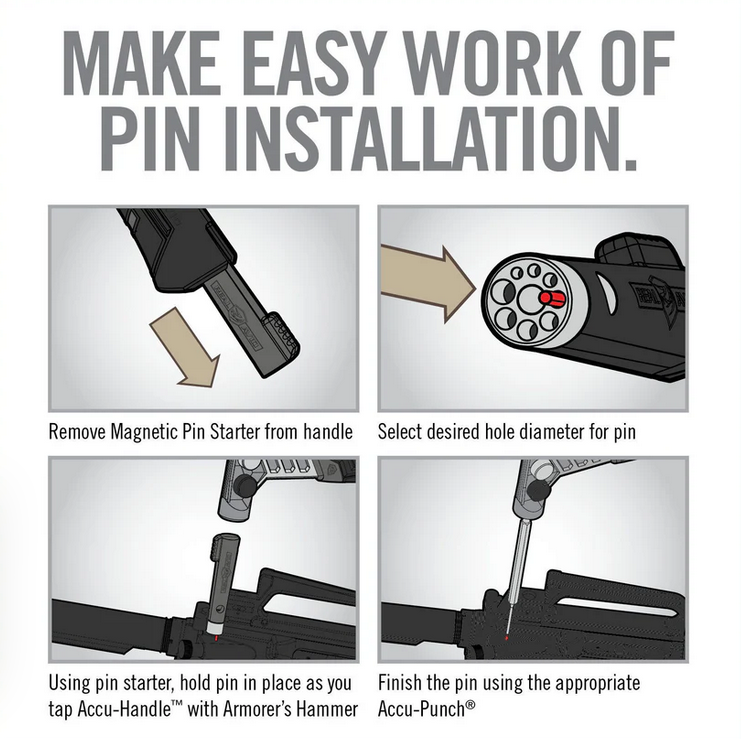 MAKE EASY WORK OF PIN INSTALLATION.

Remove Magnetic Pin Starter from handle

Select desired hole diameter for pin

Using pin starter, hold pin in place as you tap Accu-Handle™ with Armorer's Hammer

Finish the pin using the appropriate Accu-Punch®